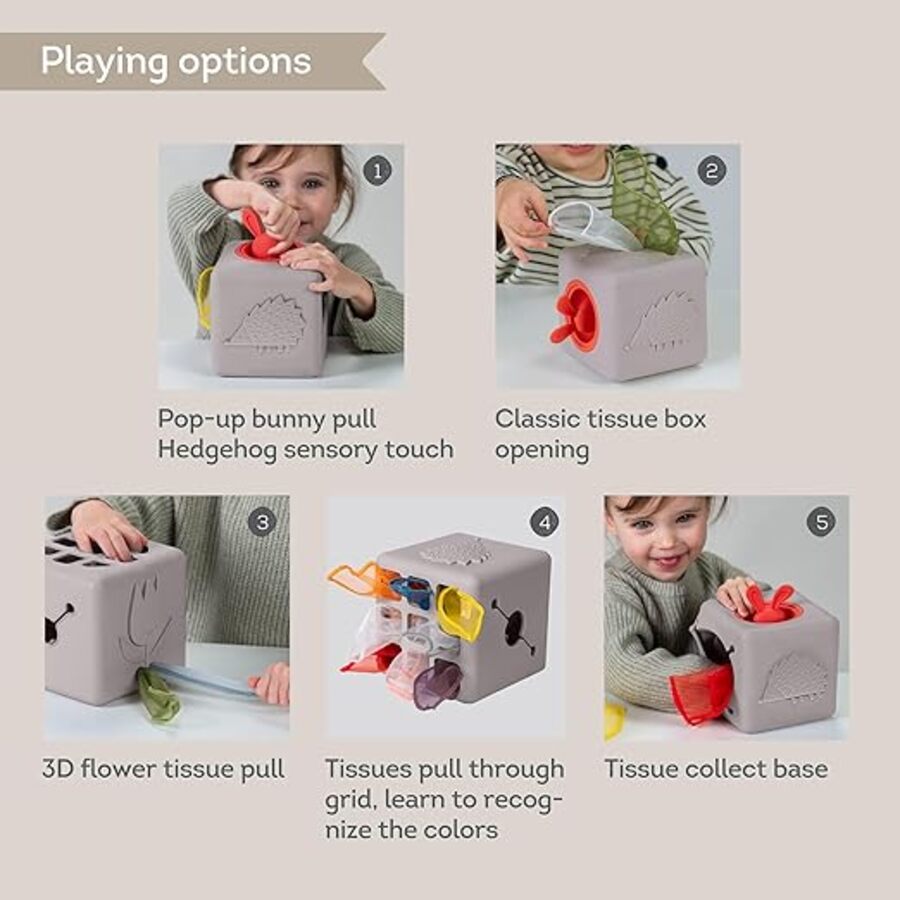 Playing options

1

Pop-up bunny pull
Hedgehog sensory touch

2

Classic tissue box opening

3

3D flower tissue pull

4

Tissues pull through grid, learn to recognize the colors

5

Tissue collect base